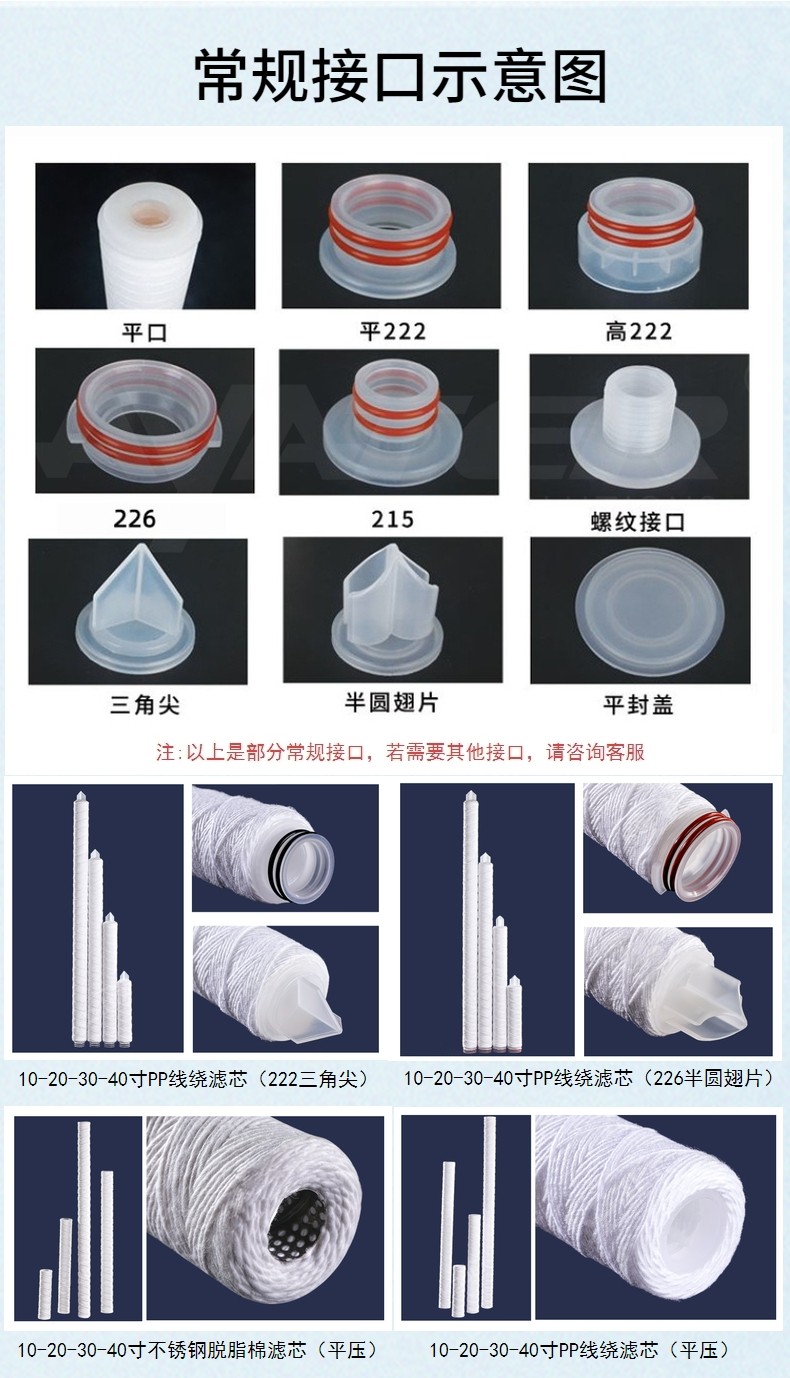 常规接口示意图

平口

平222

高222

226

215

螺纹接口

三角尖

半圆翅片

平封盖

注:以上是部分常规接口，若需要其他接口，请咨询客服

10-20-30-40寸PP线绕滤芯（222三角尖）

10-20-30-40寸PP线绕滤芯（226半圆翅片）

10-20-30-40寸不锈钢脱脂棉滤芯（平压）

10-20-30-40寸PP线绕滤芯（平压）